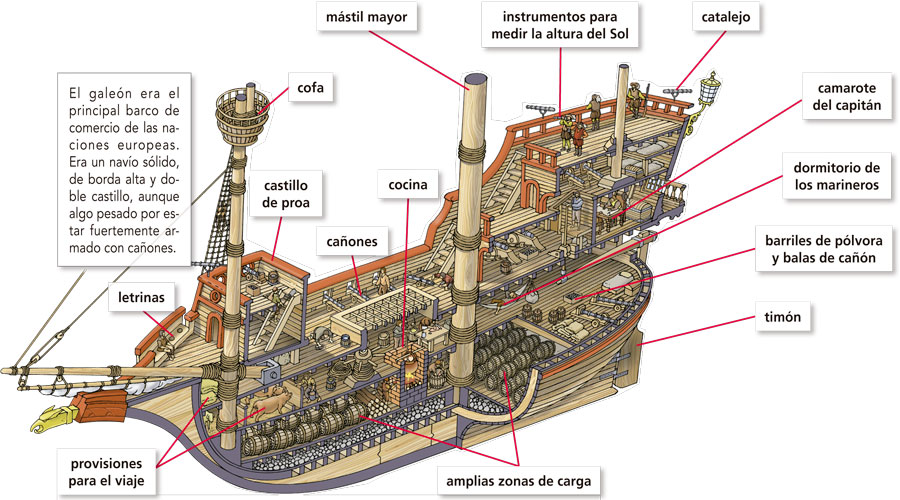 El galeón era el principal barco de comercio de las naciones europeas. Era un navío sólido, de borda alta y doble castillo, aunque algo pesado por estar fuertemente armado con cañones.

mástil mayor

instrumentos para medir la altura del Sol

catalejo

cofa

camarote del capitán

castillo de proa

cocina

dormitorio de los marineros

cañones

barriles de pólvora y balas de cañón

letrinas

timón

provisiones para el viaje

amplias zonas de carga